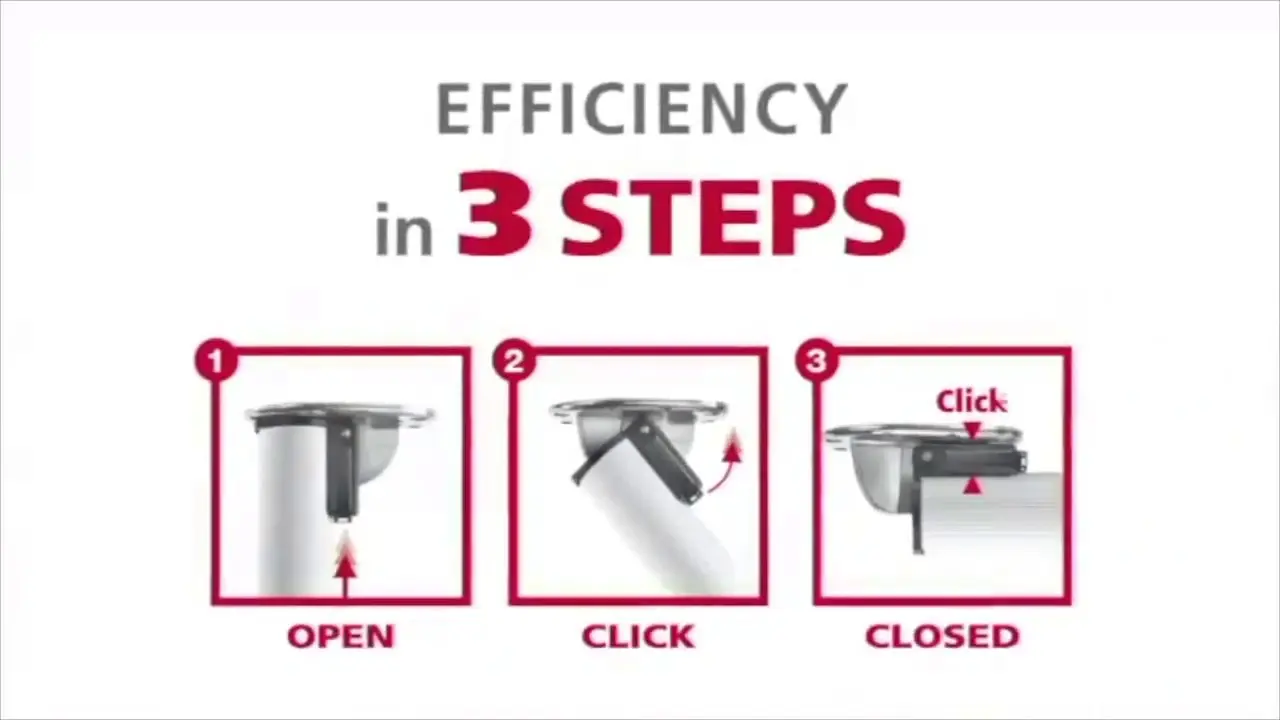 EFFICIENCY
in 3 STEPS

1
OPEN

2
CLICK

3
Click
CLOSED