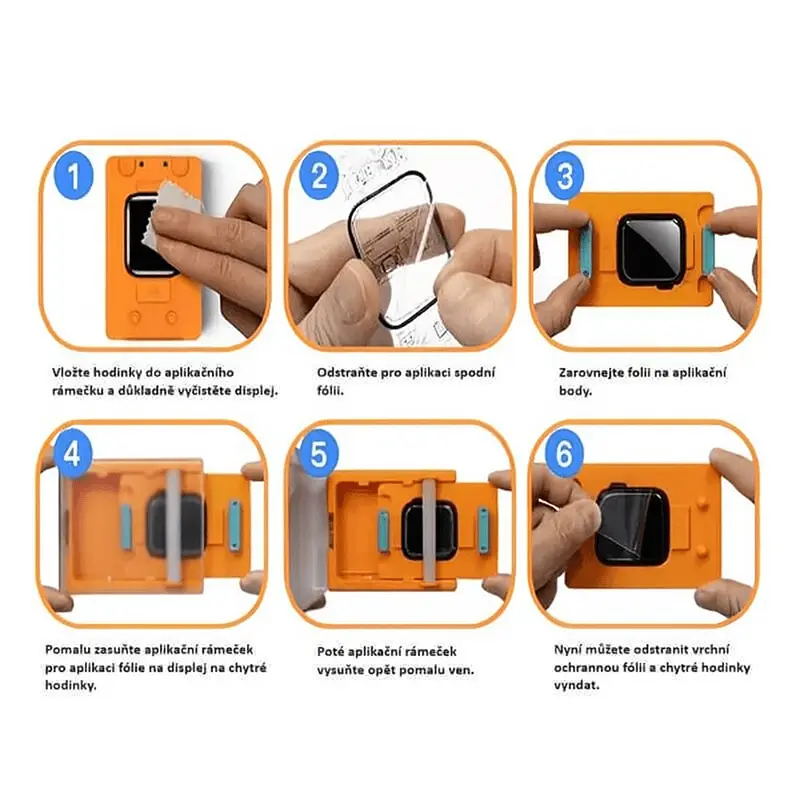 1

Vložte hodinky do aplikačního rámečku a důkladně vyčistěte displej.

2

Odstraňte pro aplikaci spodní fólii.

3

Zarovnejte folii na aplikační body.

4

Pomalu zasuňte aplikační rámeček pro aplikaci fólie na displej na chytré hodinky.

5

Poté aplikační rámeček vysuňte opět pomalu ven.

6

Nyní můžete odstranit vrchní ochrannou fólii a chytré hodinky vyndat.